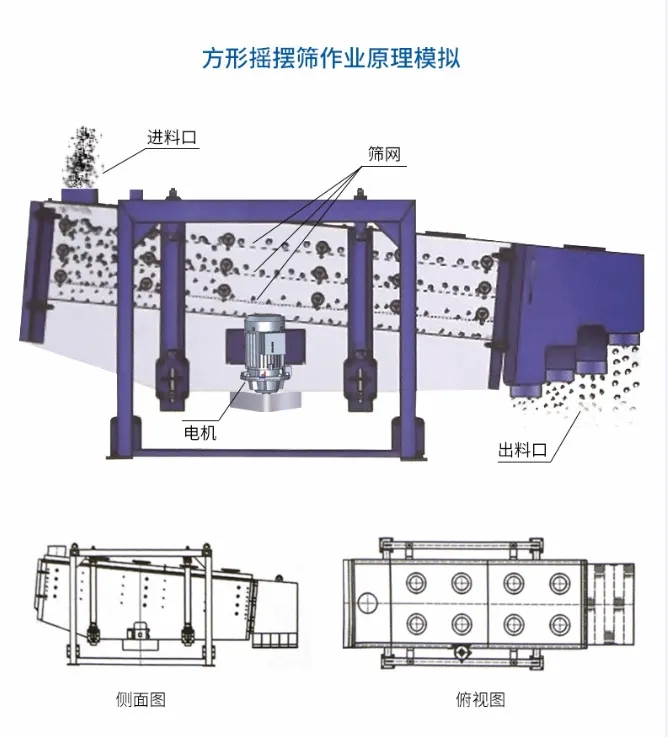 方形摇摆筛作业原理模拟

进料口

筛网

电机

出料口

侧面图

俯视图